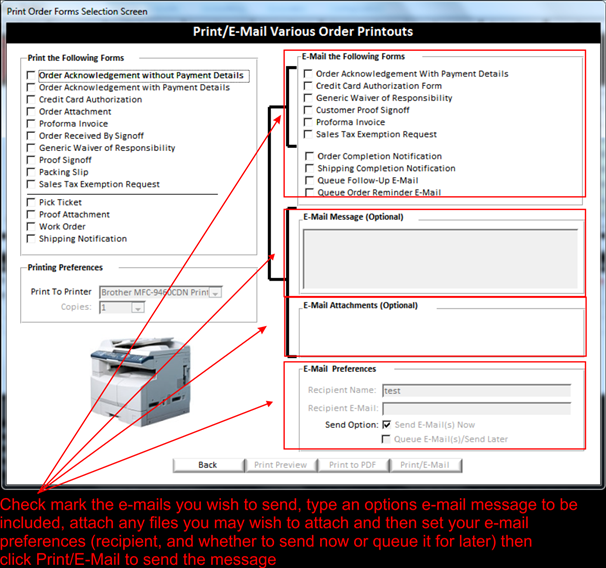 Print Order Forms Selection Screen

Print/E-Mail Various Order Printouts

Print the Following Forms

Order Acknowledgement without Payment Details
Order Acknowledgement with Payment Details
Credit Card Authorization
Order Attachment
Proforma Invoice
Order Received By Signoff
Generic Waiver of Responsibility
Proof Signoff
Packing Slip
Sales Tax Exemption Request

Pick Ticket
Proof Attachment
Work Order
Shipping Notification

Printing Preferences

Print To Printer Brother MFC-9460CDN Print
Copies: 1

E-Mail the Following Forms

Order Acknowledgement With Payment Details
Credit Card Authorization Form
Generic Waiver of Responsibility
Customer Proof Signoff
Proforma Invoice
Sales Tax Exemption Request

Order Completion Notification
Shipping Completion Notification
Queue Follow-Up E-Mail
Queue Order Reminder E-Mail

E-Mail Message (Optional)

E-Mail Attachments (Optional)

E-Mail Preferences

Recipient Name: test
Recipient E-Mail:
Send Option: Send E-Mail(s) Now
Queue E-Mail(s)/Send Later

Back
Print Preview
Print to PDF
Print/E-Mail

Check mark the e-mails you wish to send, type an options e-mail message to be included, attach any files you may wish to attach and then set your e-mail preferences (recipient, and whether to send now or queue it for later) then click Print/E-Mail to send the message